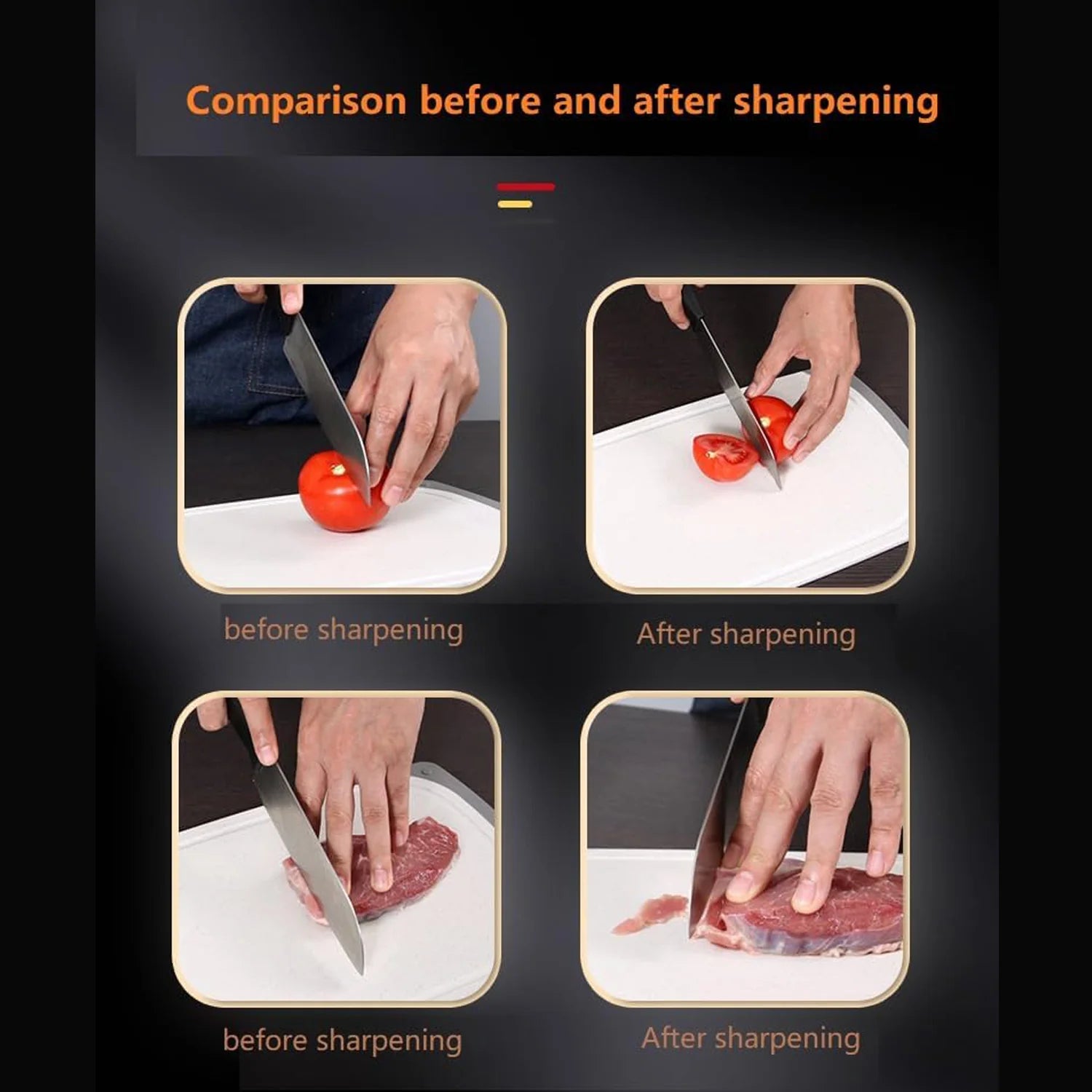 Comparison before and after sharpening

before sharpening

After sharpening

before sharpening

After sharpening